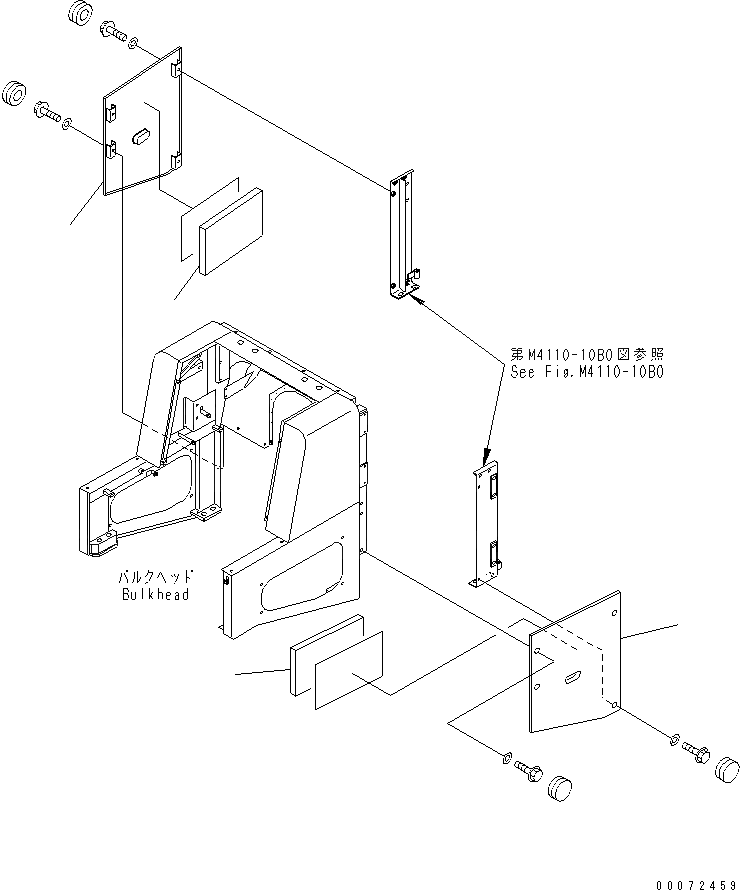 第M4110-10B0図参照
See Fig.M4110-10B0

バルクヘッド
Bulkhead

00072459