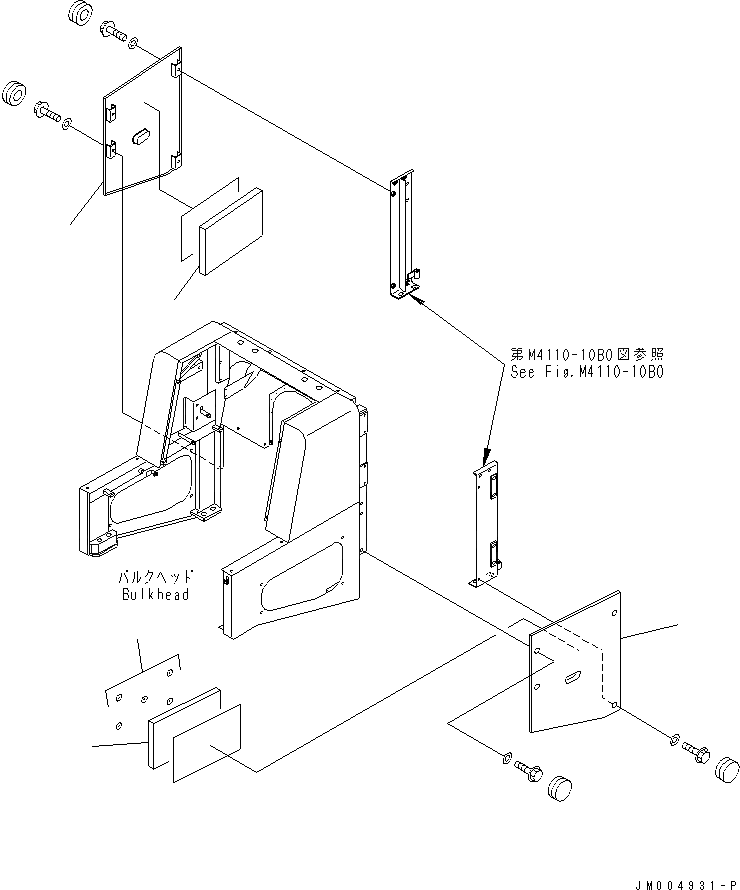 第M4110-10B0図参照
See Fig.M4110-10B0

バルクヘッド
Bulkhead

JM004931-P