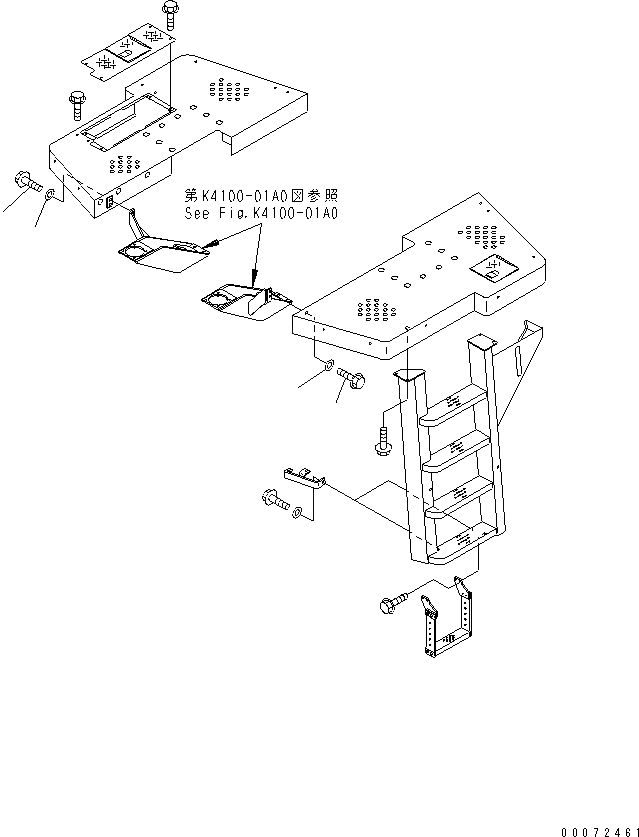 第K4100-01A0図参照
See Fig.K4100-01A0

00072461