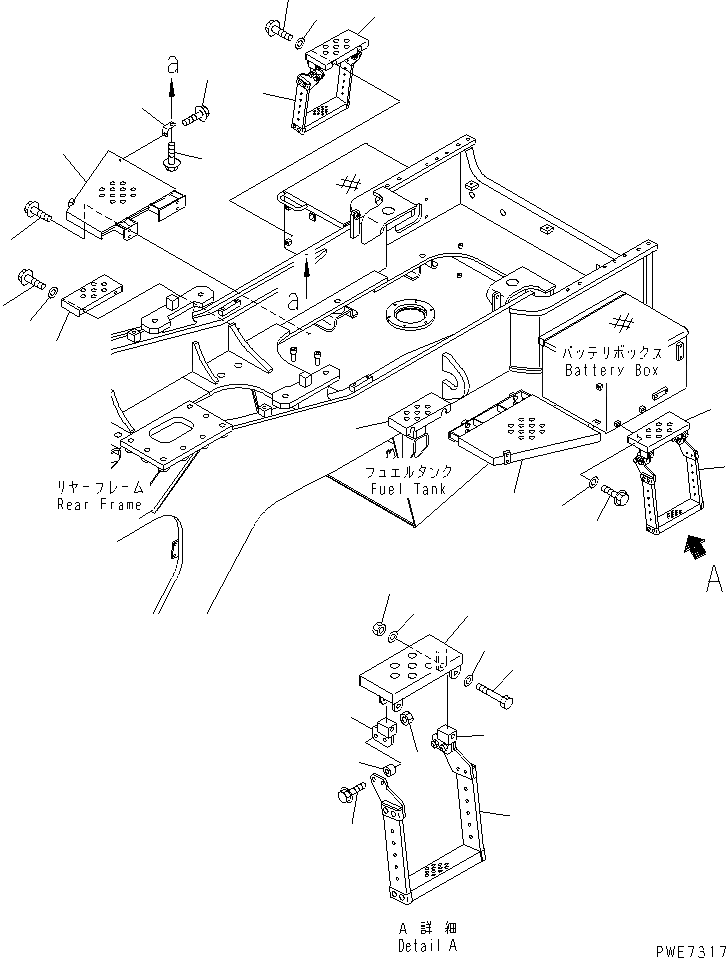 a
a
バッテリボックス
Battery Box
フュエルタンク
Fuel Tank
リヤーフレーム
Rear Frame
A
A 詳 細
Detail A
PWE7317