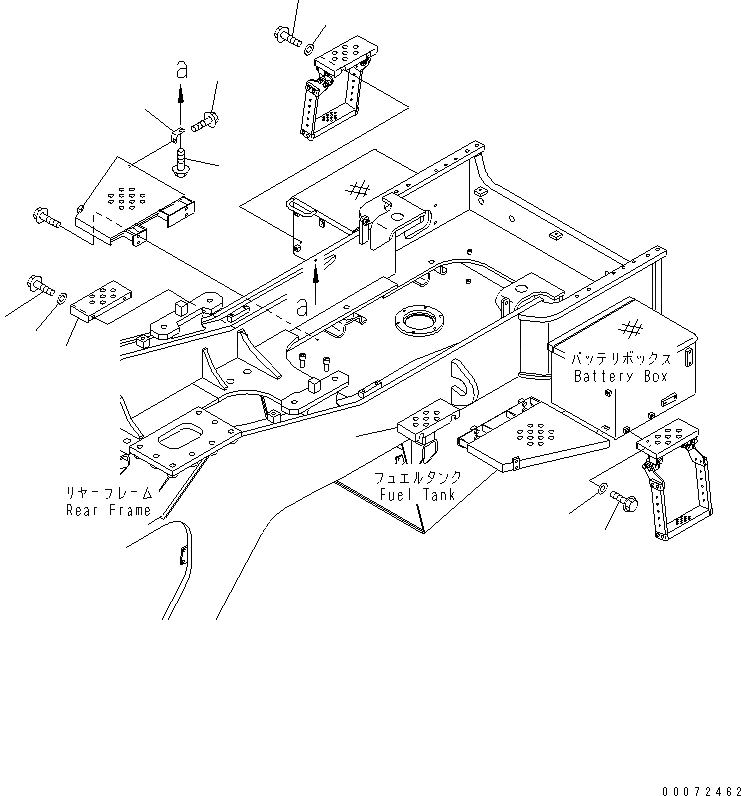 a

a

バッテリボックス
Battery Box

フュエルタンク
Fuel Tank

リヤーフレーム
Rear Frame

00072462