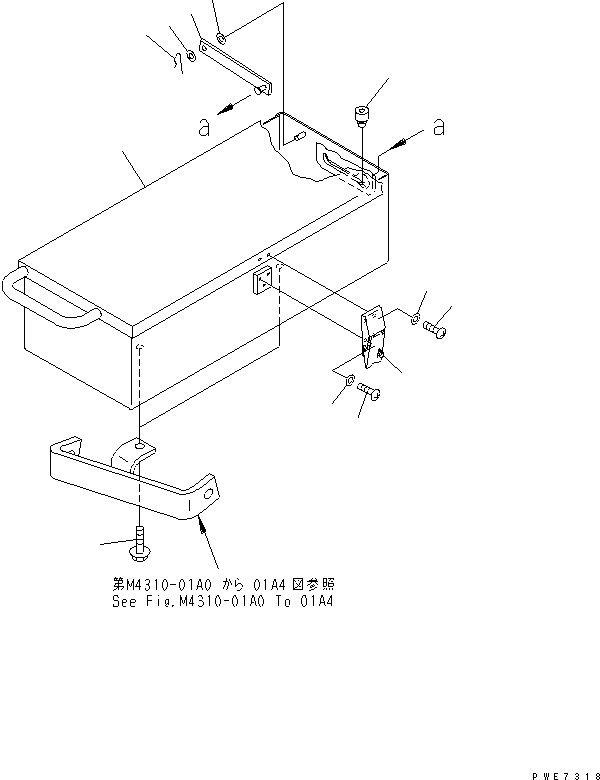 a

a

第M4310-01A0 から 01A4 図参照
See Fig.M4310-01A0 To 01A4

PWE7318