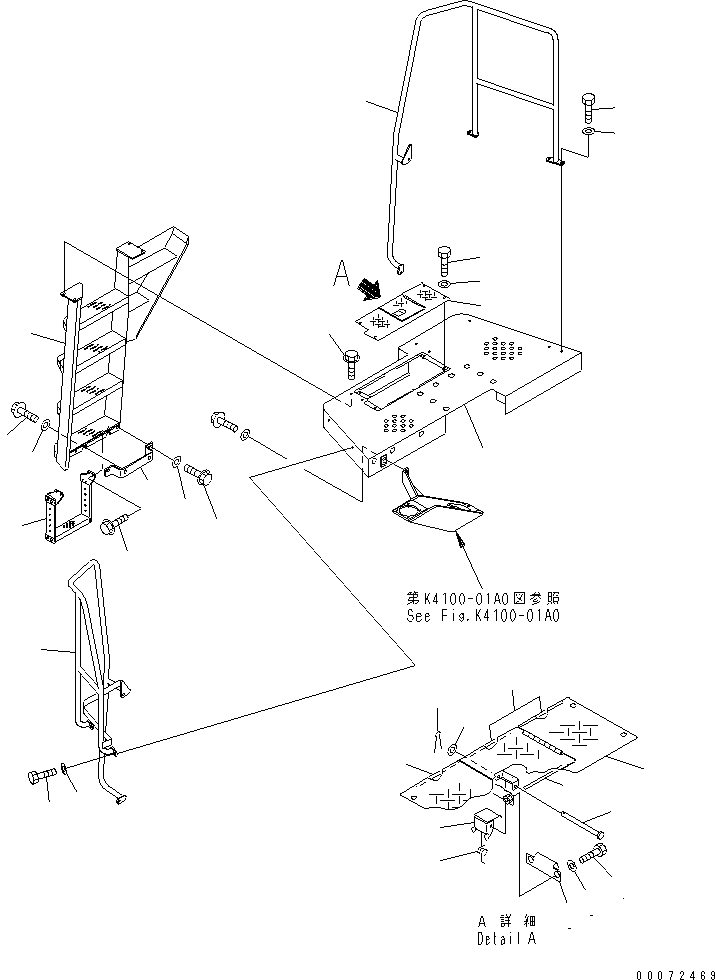 A

第K4100-01A0図参照
See Fig.K4100-01A0

A 詳細
Detail A

00072469