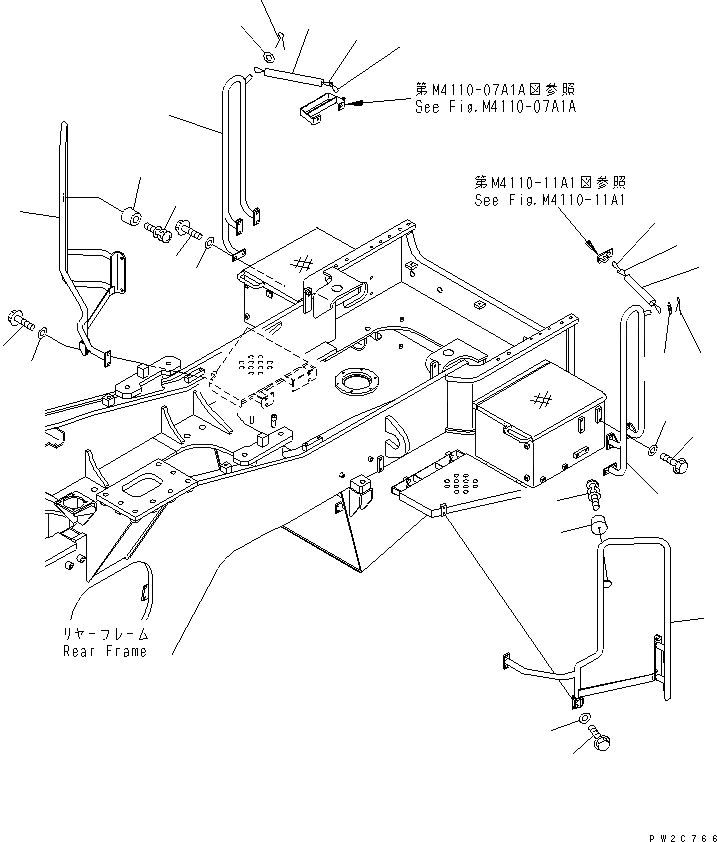 第M4110-07A1A図参照
See Fig.M4110-07A1A

第M4110-11A1図参照
See Fig.M4110-11A1

リヤーフレーム
Rear Frame

PW2C766