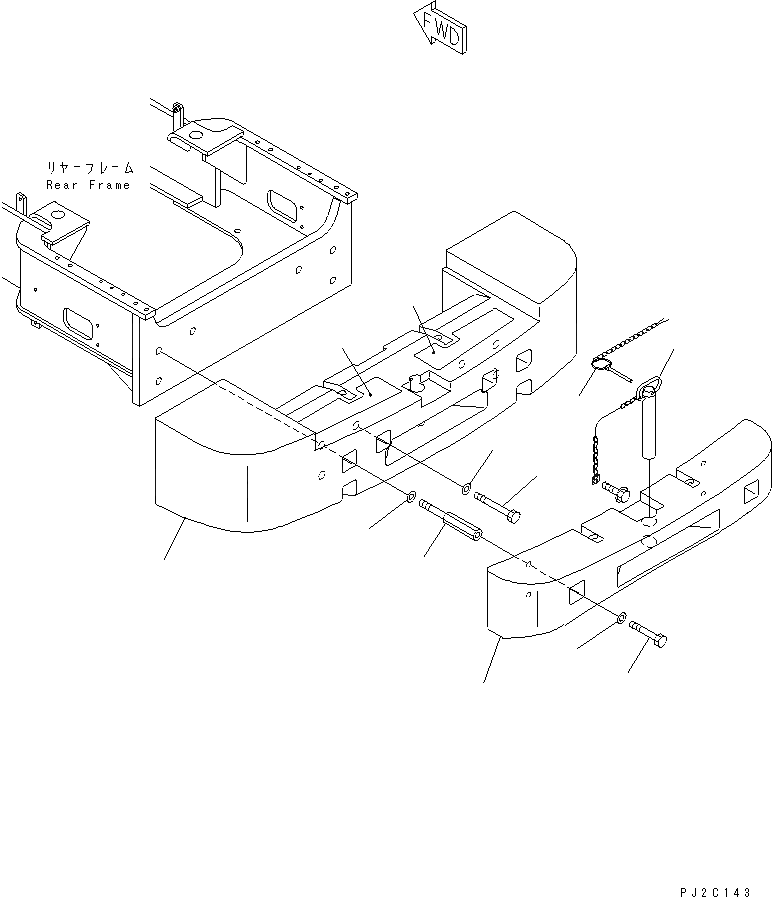 FWD

リヤーフレーム
Rear Frame

PJ2C143