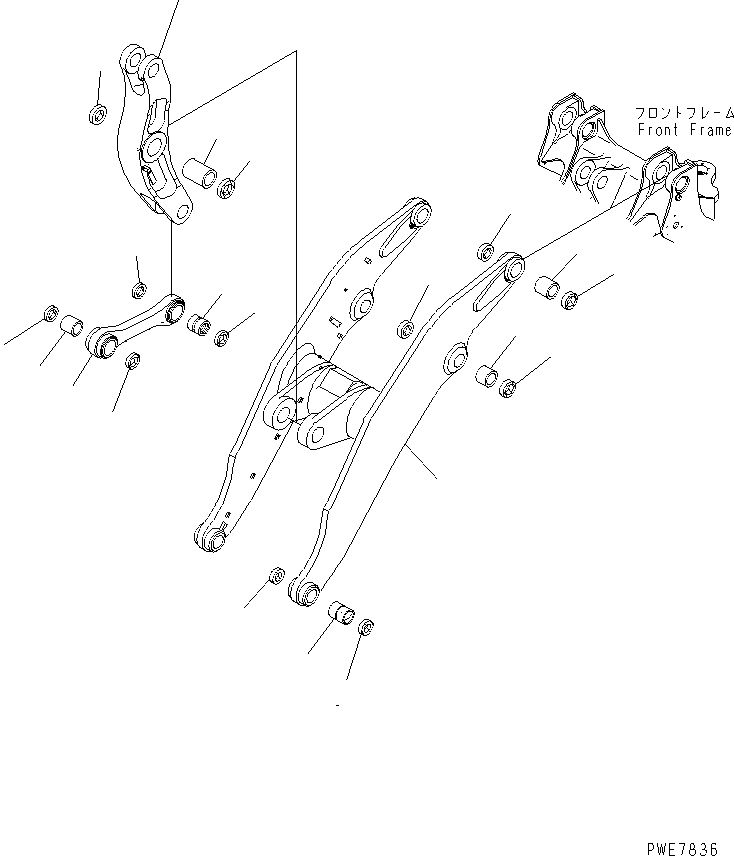 フロントフレーム
Front Frame

PWE7836