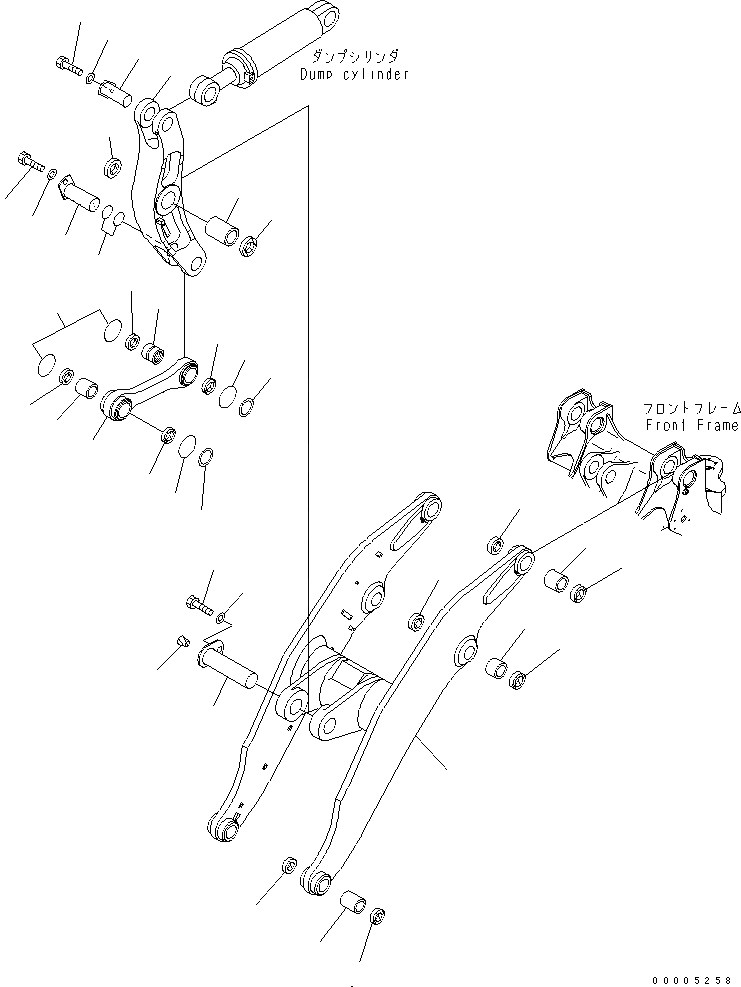 ダンプシリンダ
Dump cylinder

フロントフレーム
Front Frame

00005258