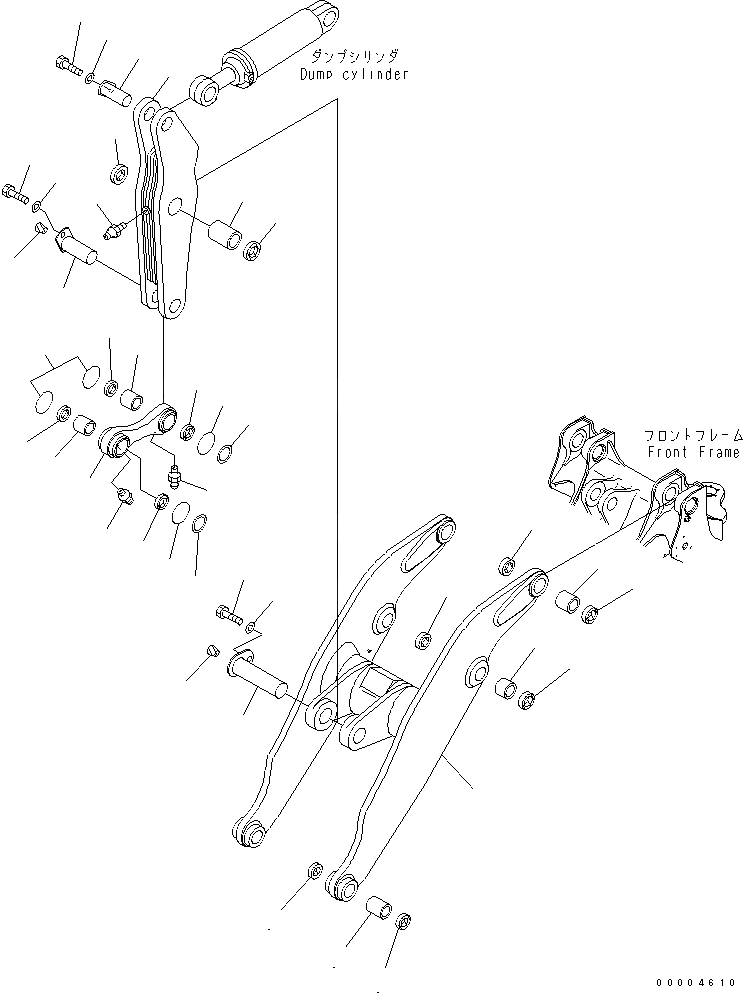 ダンプシリンダ
Dump cylinder

フロントフレーム
Front Frame

00004610