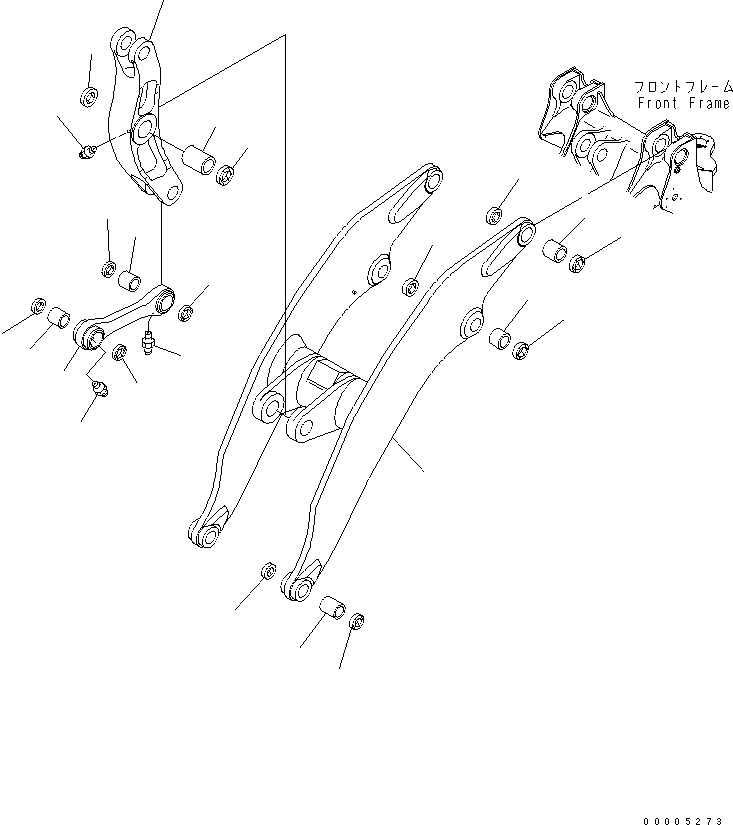 フロントフレーム
Front Frame

00005273