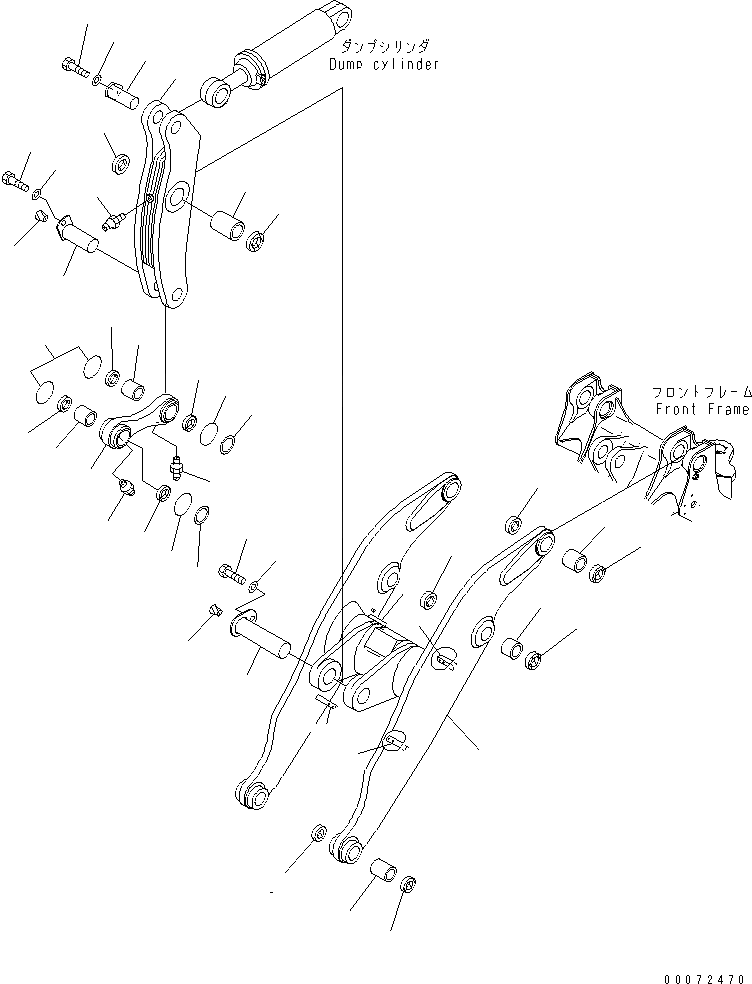 ダンプシリンダ
Dump cylinder

フロントフレーム
Front Frame

00072470