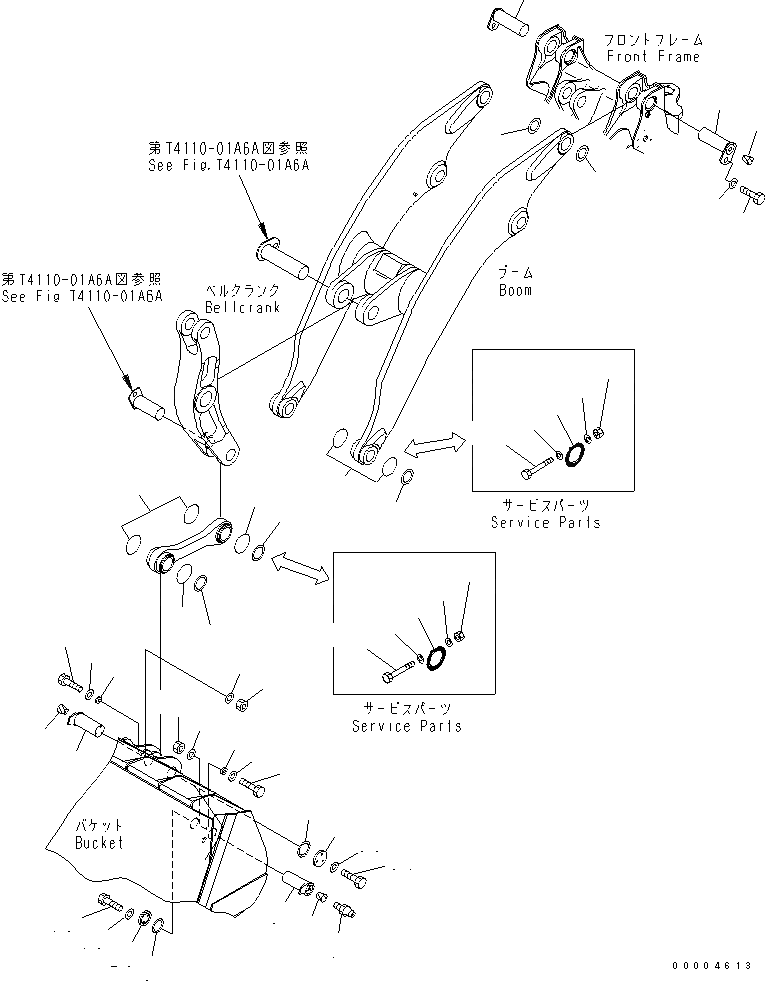 フロントフレーム
Front Frame

第T4110-01A6A図参照
See Fig.T4110-01A6A

第T4110-01A6A図参照
See Fig T4110-01A6A

ベルクランク
Bellcrank

ブーム
Boom

サービスパーツ
Service Parts

サービスパーツ
Service Parts

バケット
Bucket

00004613