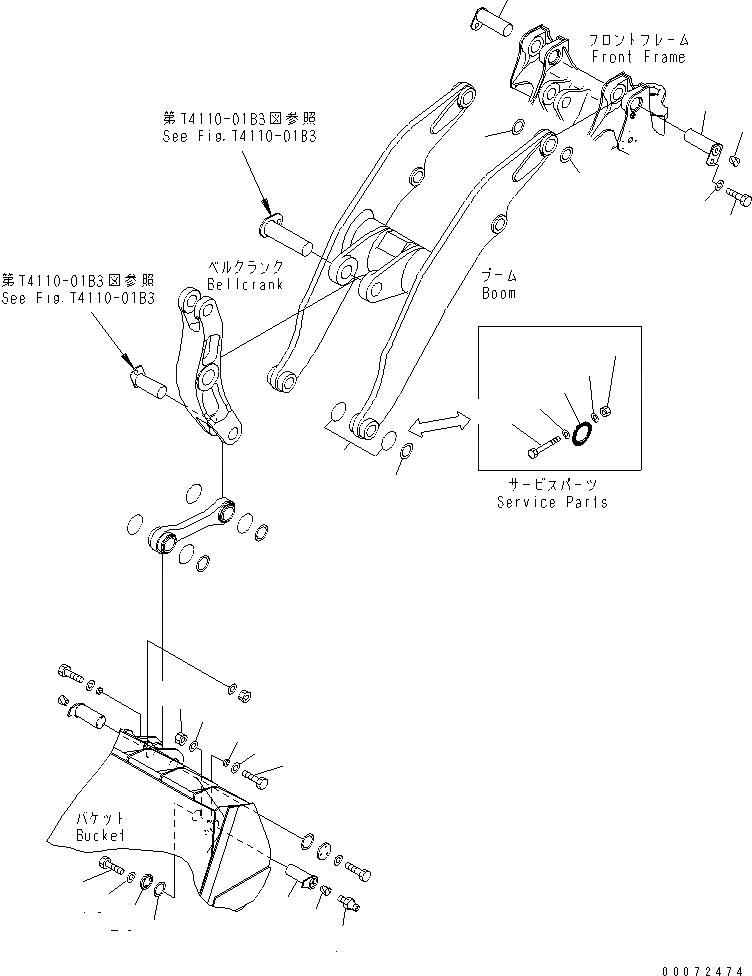 フロントフレーム
Front Frame

第T4110-01B3図参照
See Fig.T4110-01B3

第T4110-01B3図参照
See Fig.T4110-01B3

ベルクランク
Bellcrank

ブーム
Boom

サービスパーツ
Service Parts

バケット
Bucket

00072474