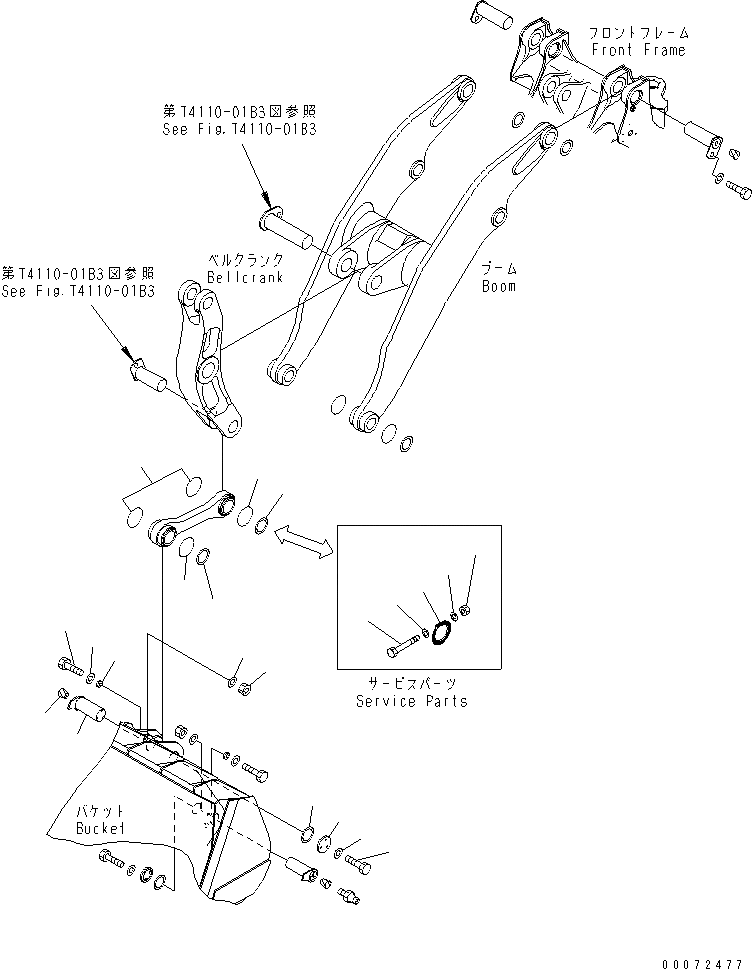 フロントフレーム
Front Frame

第T4110-01B3図参照
See Fig.T4110-01B3

第T4110-01B3図参照
See Fig.T4110-01B3

ベルクランク
Bellcrank

ブーム
Boom

サービスパーツ
Service Parts

バケット
Bucket

00072477