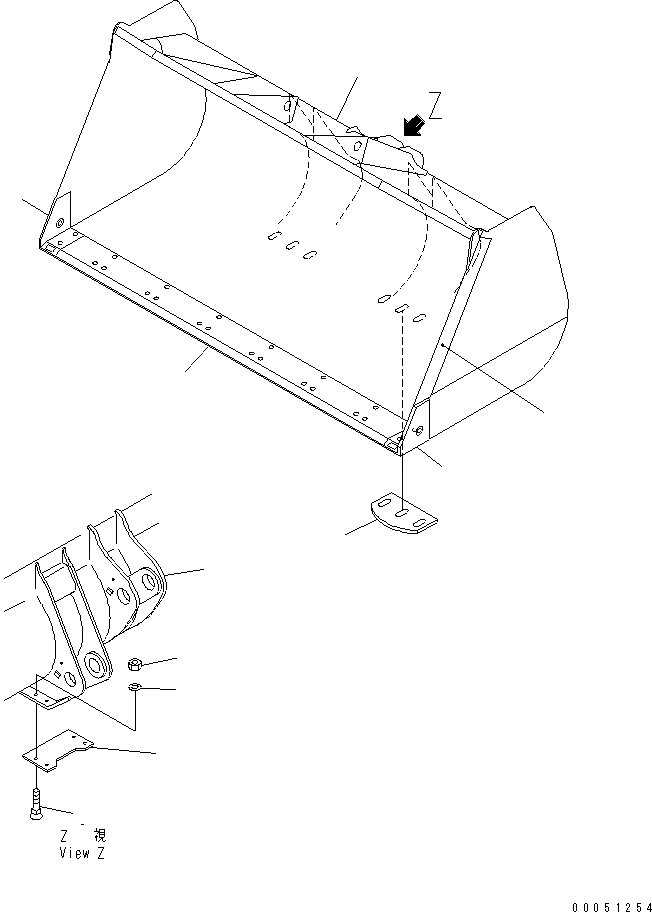 Z

Z 視
View Z

00051254