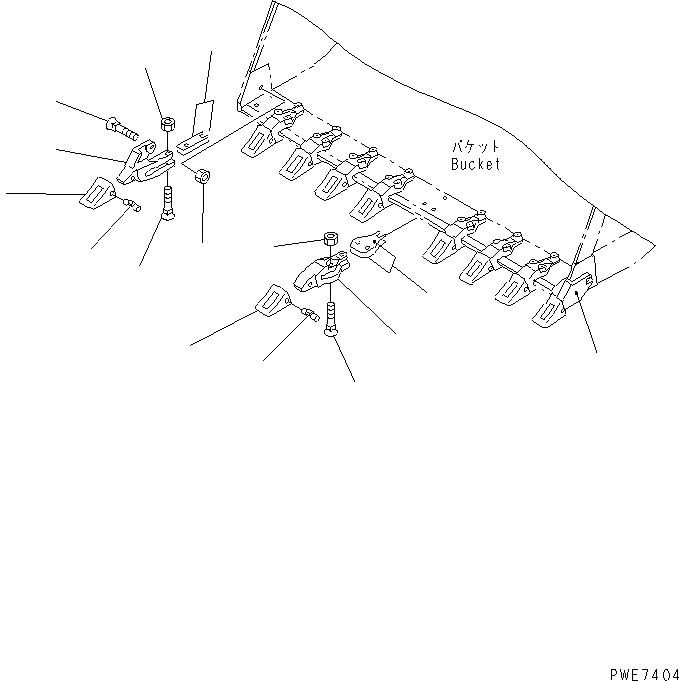 バケット
Bucket

PWE7404