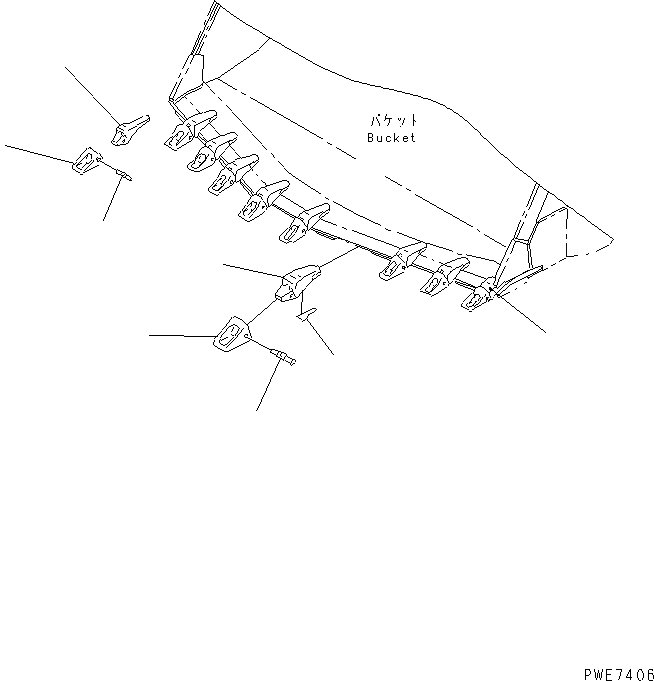 バケット
Bucket

PWE7406