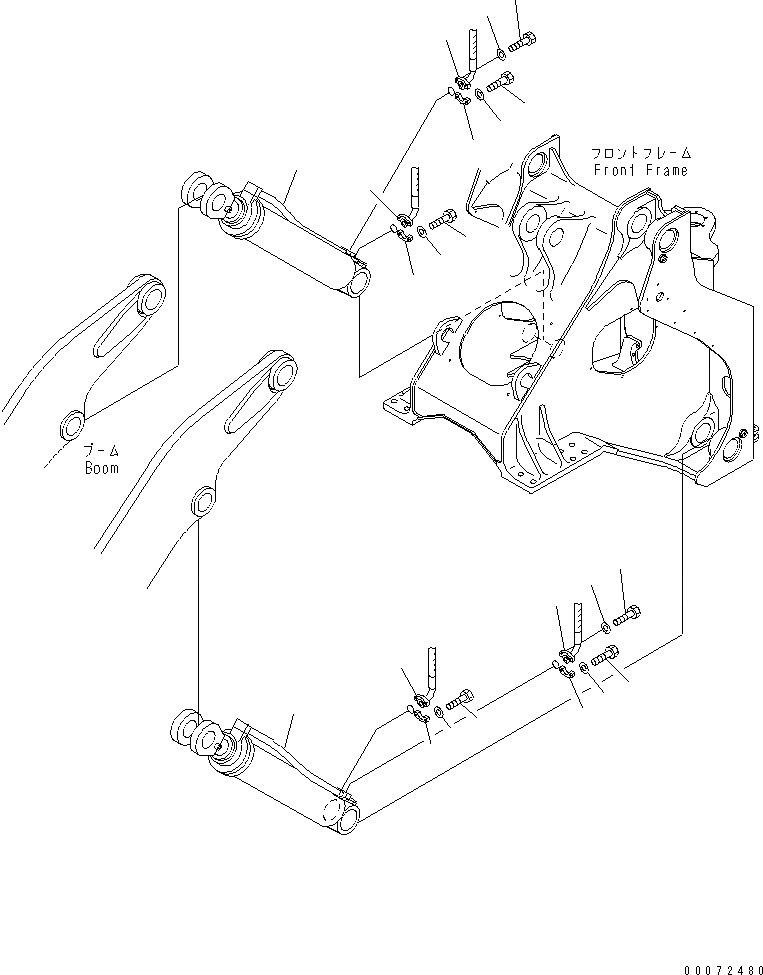 フロントフレーム
Front Frame

ブーム
Boom

00072480