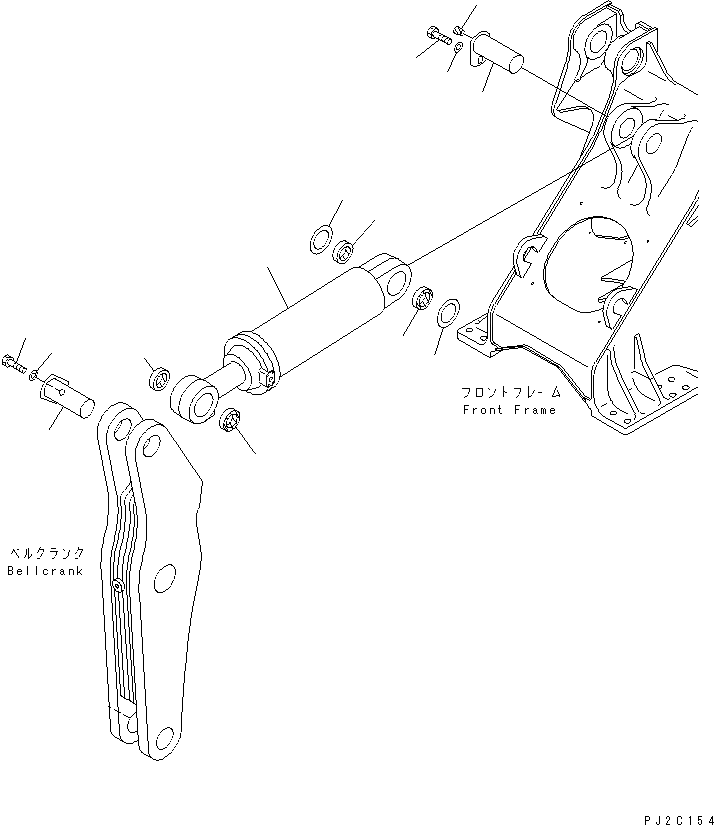 フロントフレーム
Front Frame

ベルクランク
Bellcrank

PJ2C154