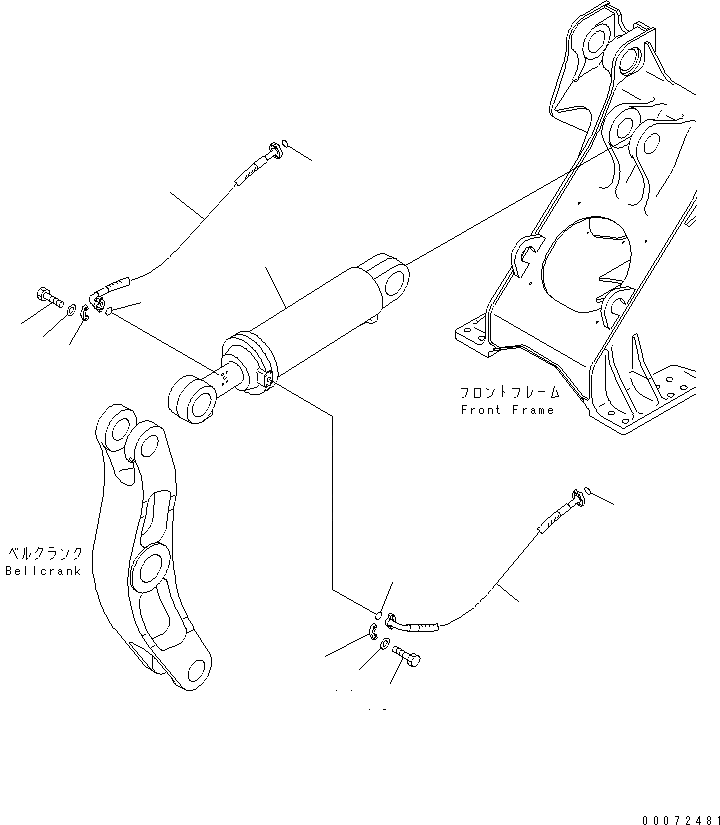 フロントフレーム
Front Frame

ベルクランク
Bellcrank

00072481