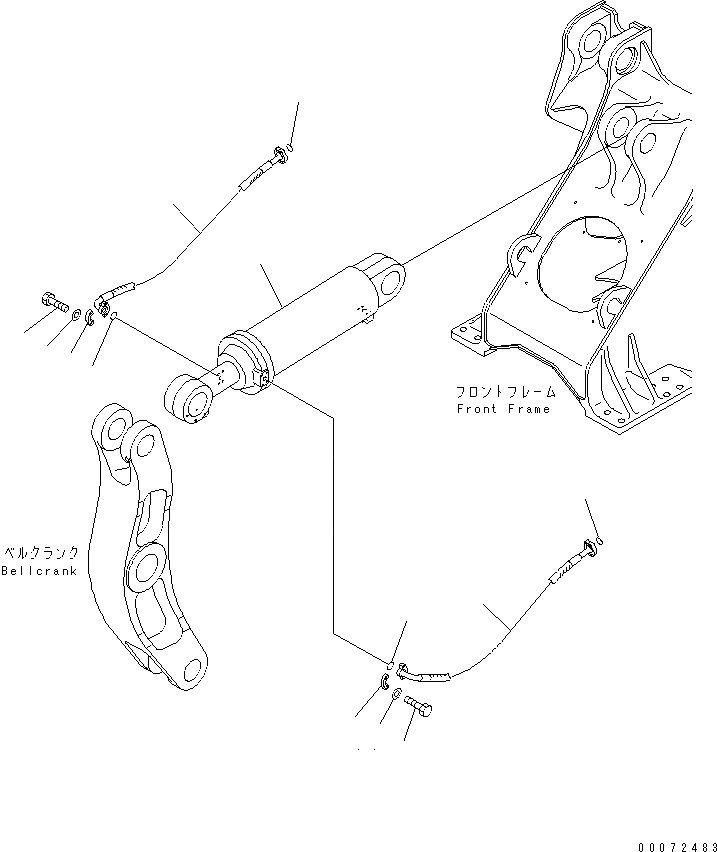 フロントフレーム
Front Frame

ベルクランク
Bellcrank

00072483