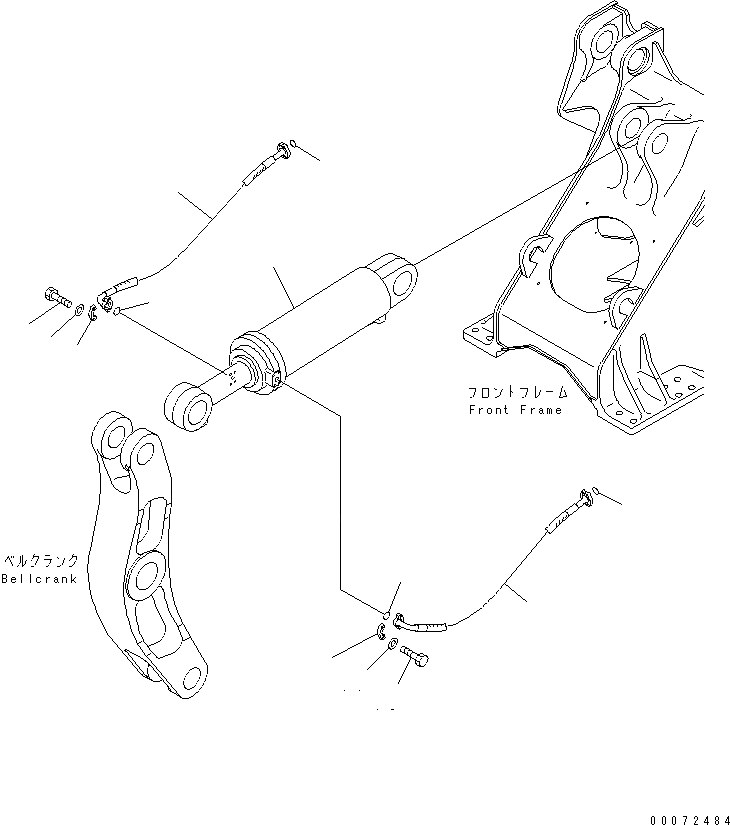 フロントフレーム
Front Frame

ベルクランク
Bellcrank

00072484