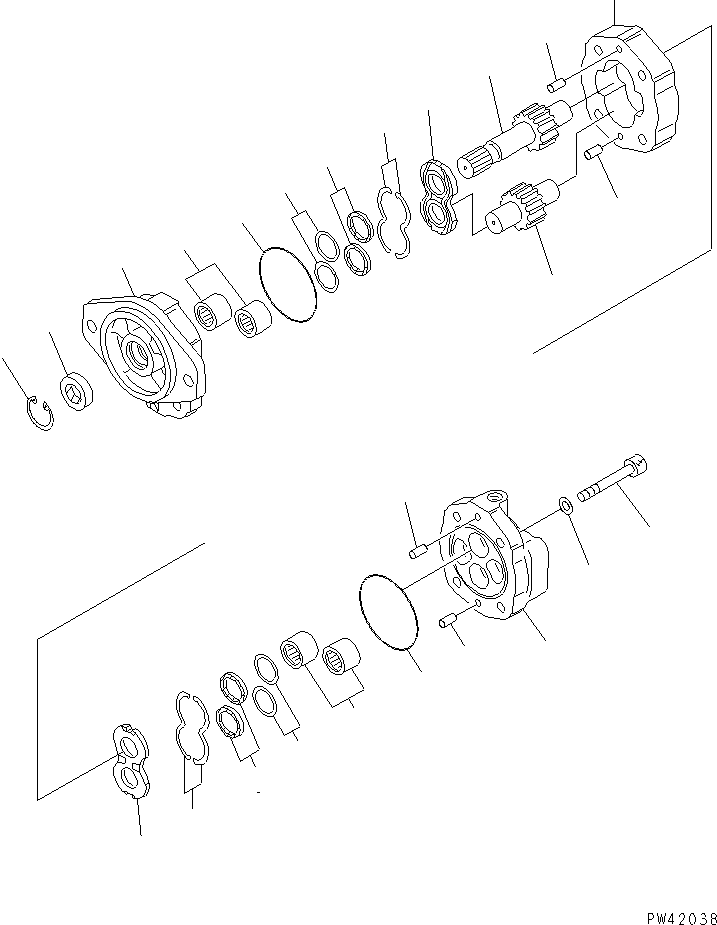 PW42038