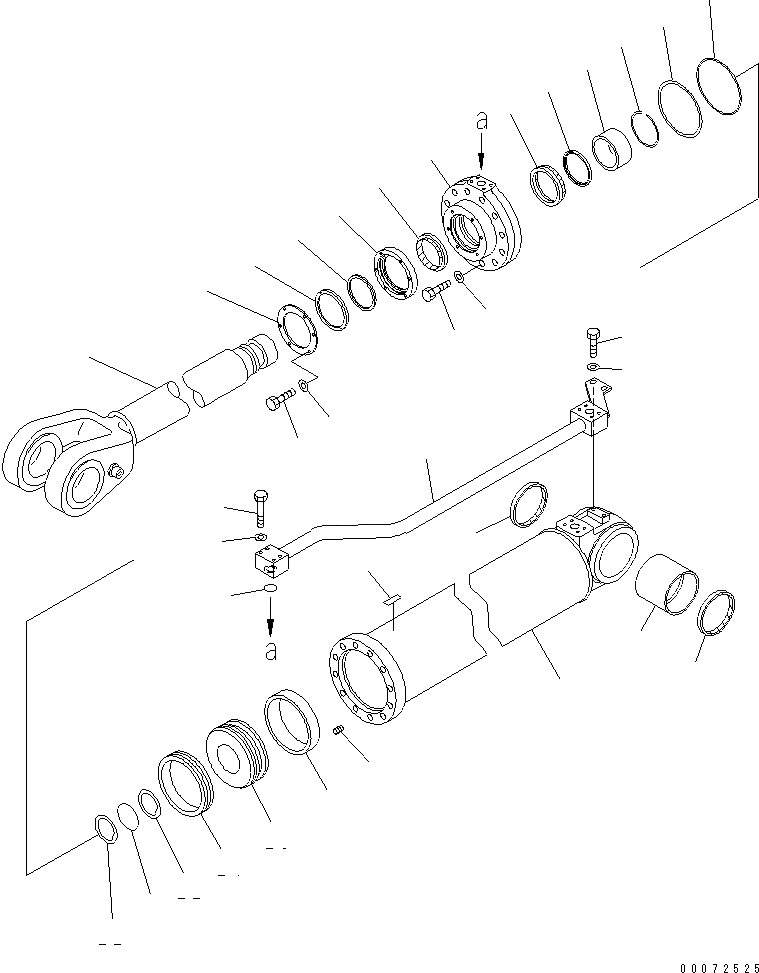 a

a

00072525