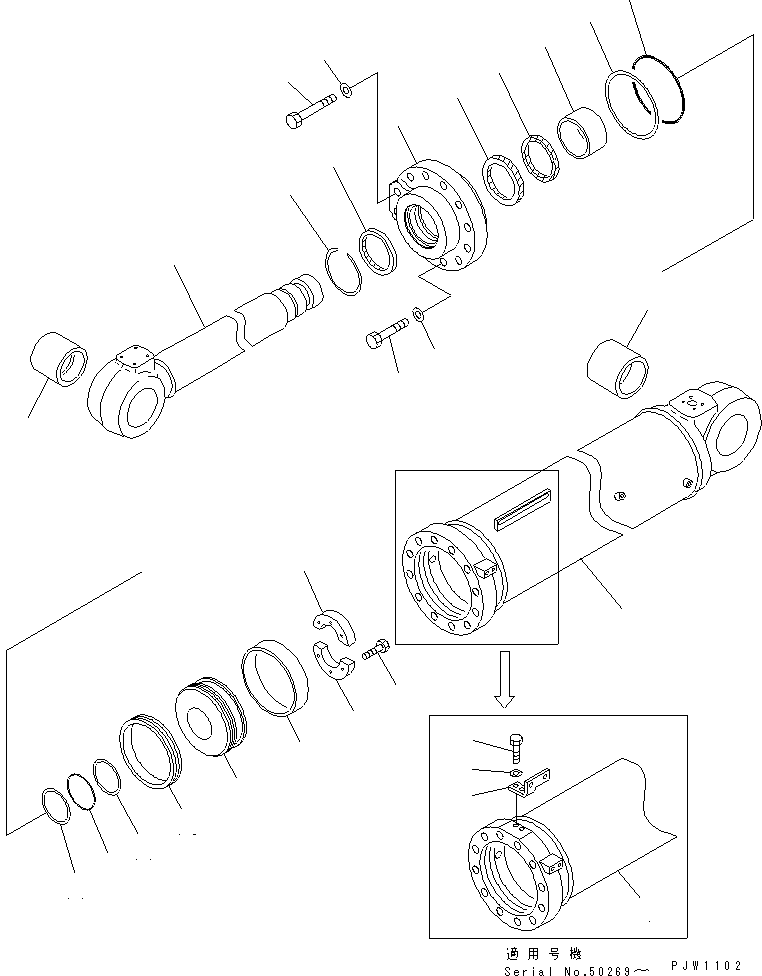 適用号機
Serial No.50269～

PJW1102