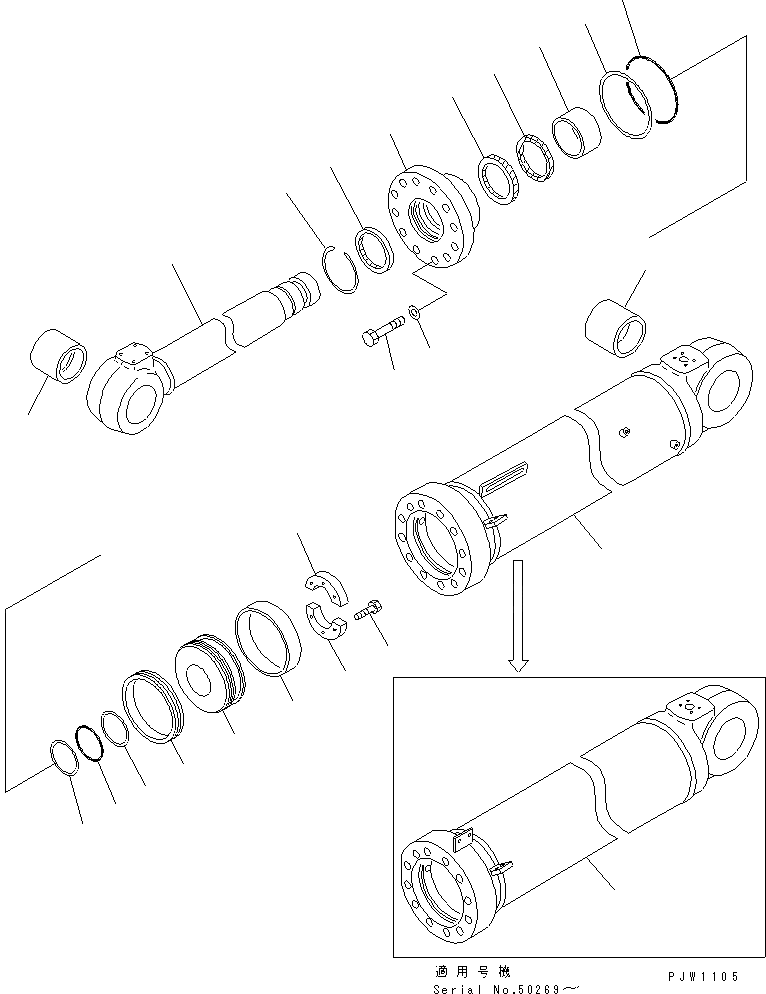 適用号機
Serial No.50269～

PJW1105