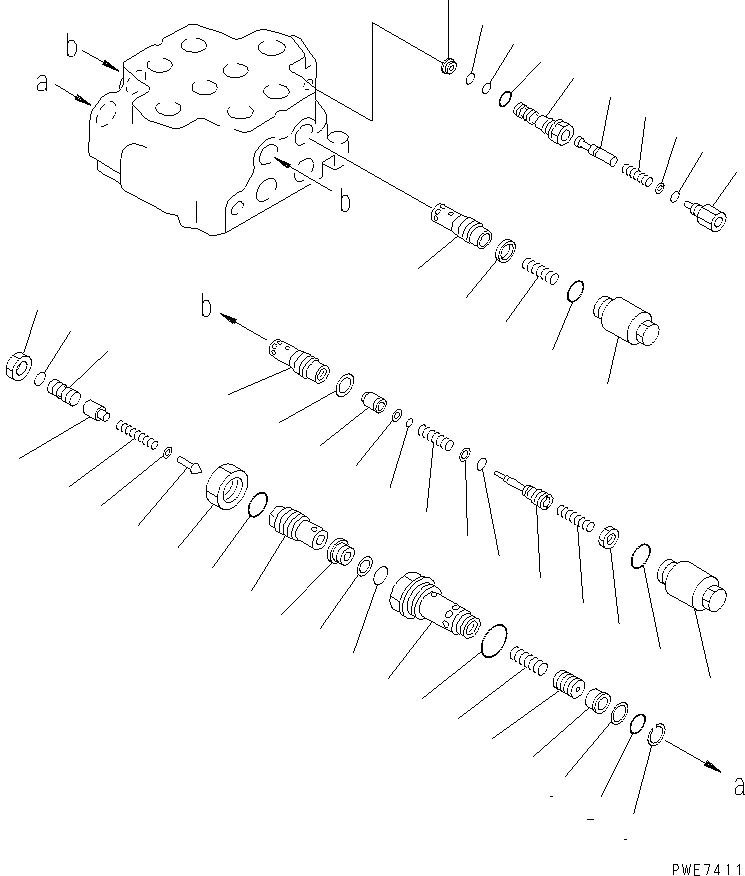 b
a
b
b
a
PWE7411