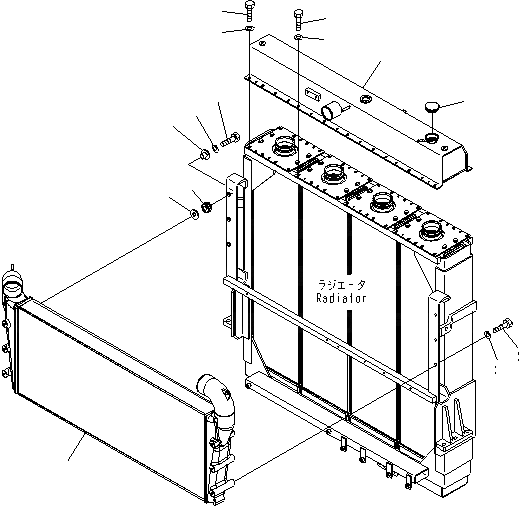 ラジエータ
Radiator