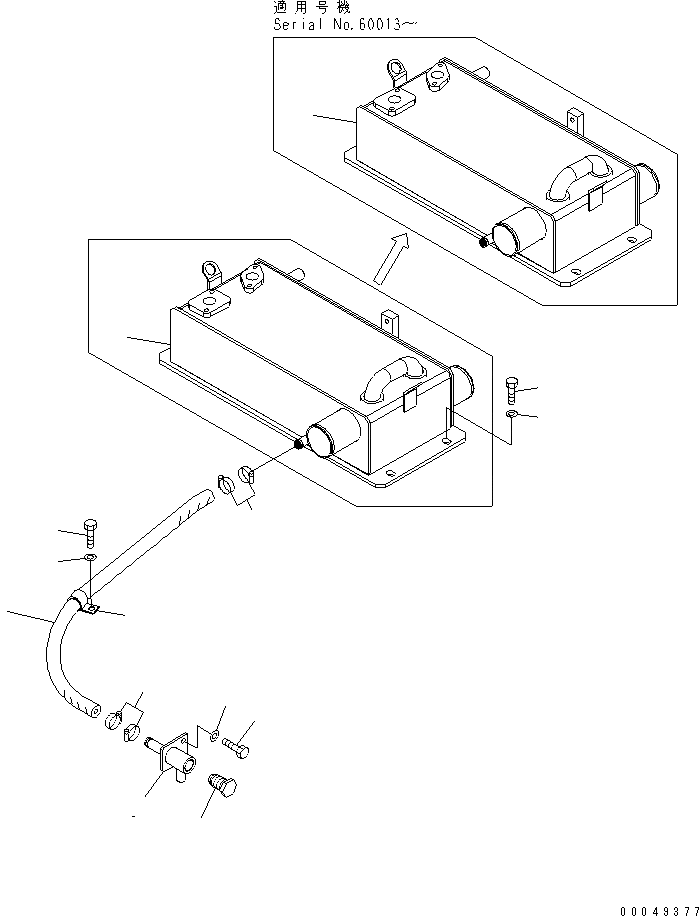 適用号機
Serial No.60013～

00049377