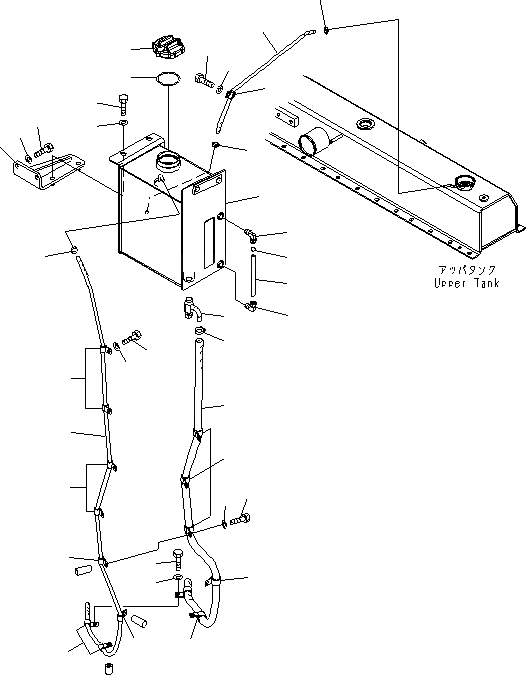 アッパタンク
Upper Tank