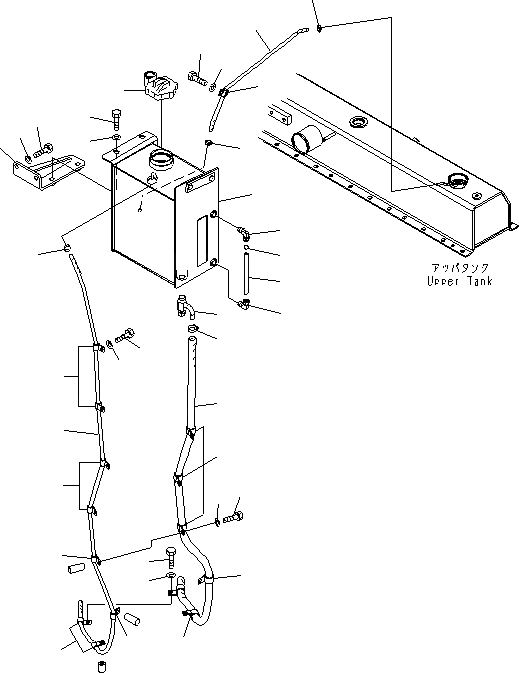 アッパタンク
Upper Tank