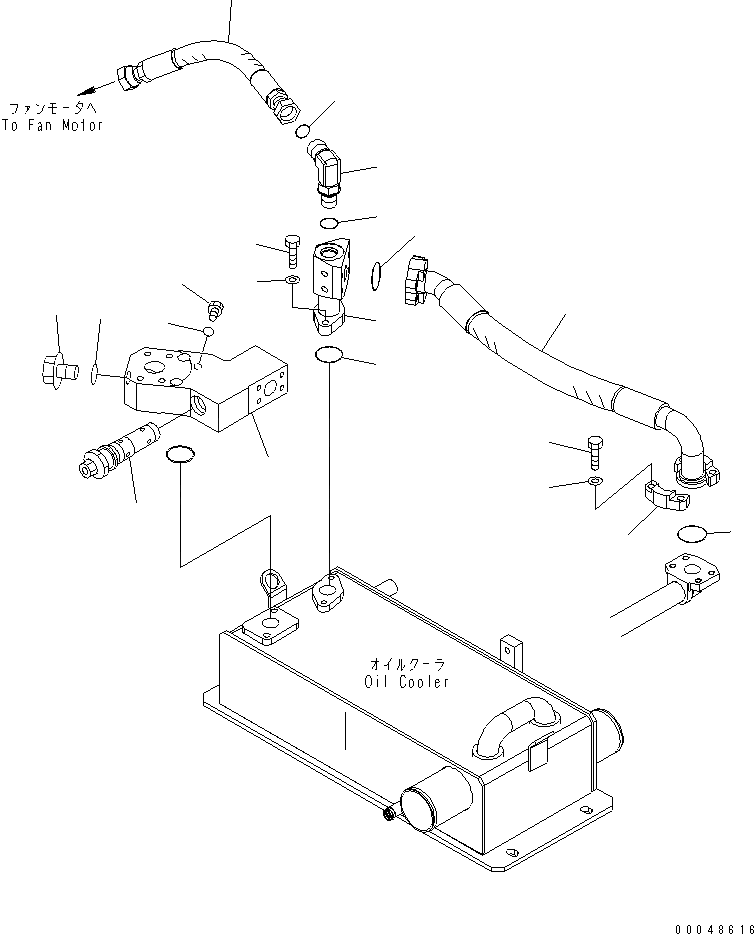 ファンモータへ
To Fan Motor

オイルクーラ
Oil Cooler

00048616