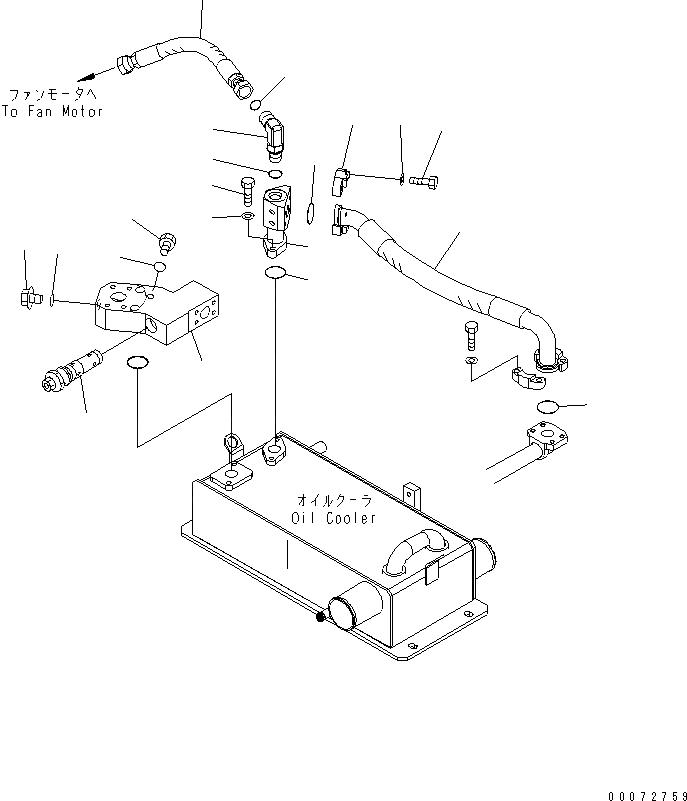 ファンモータへ
To Fan Motor

オイルクーラ
Oil Cooler

00072759