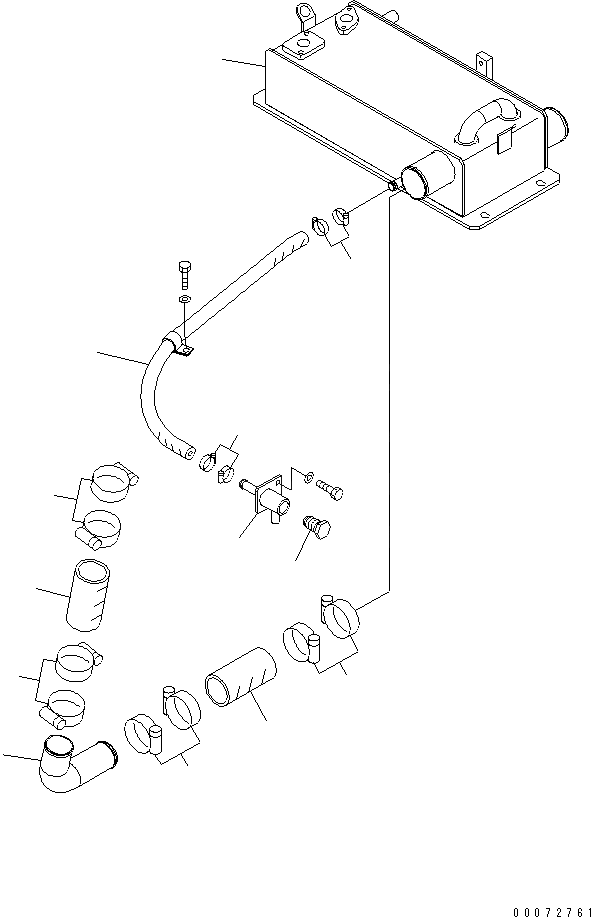 00072761