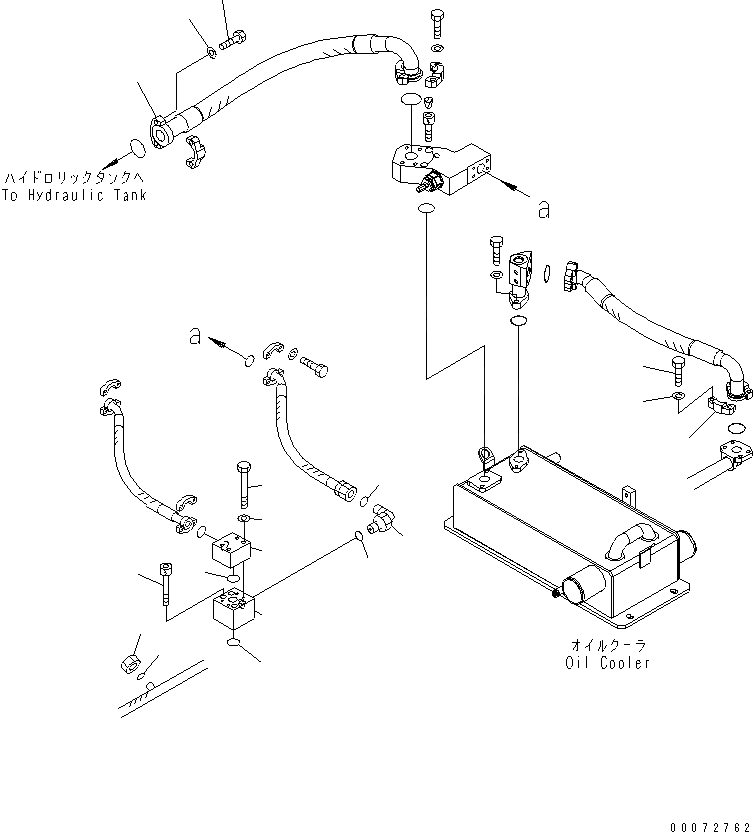 ハイドロリックタンクへ
To Hydraulic Tank

a

a

オイルクーラ
Oil Cooler

00072762