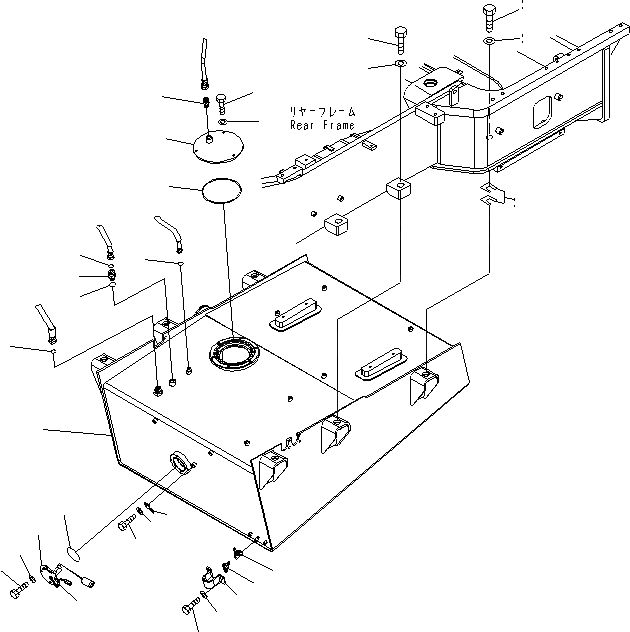 リヤーフレーム
Rear Frame