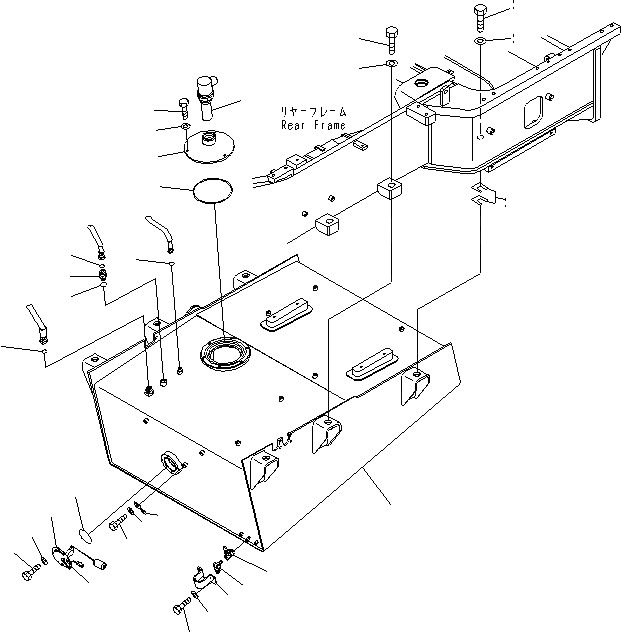 リヤーフレーム
Rear Frame