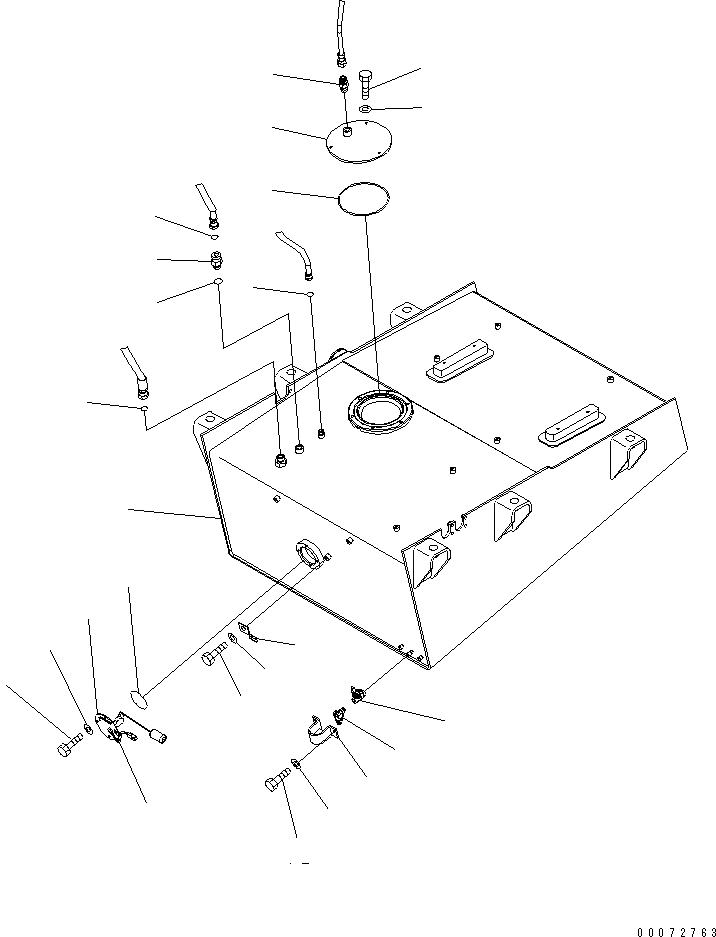 00072783