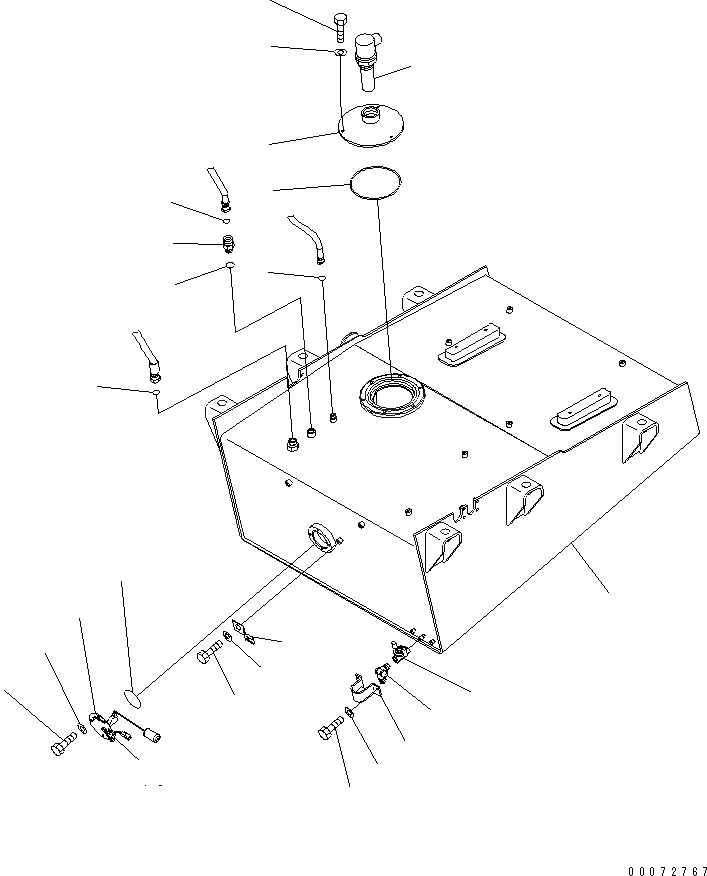 00072767