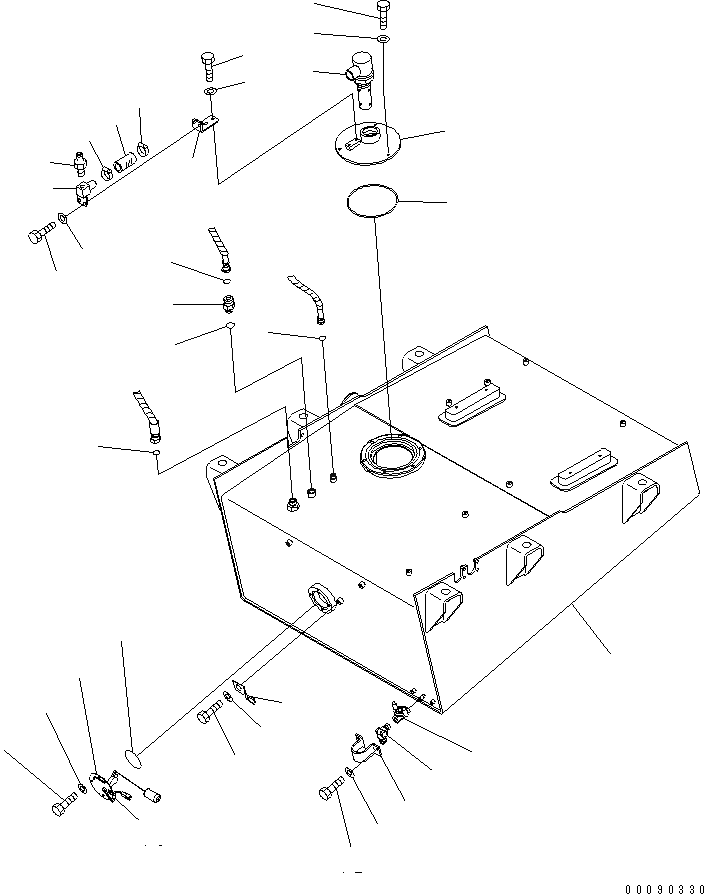 00090330