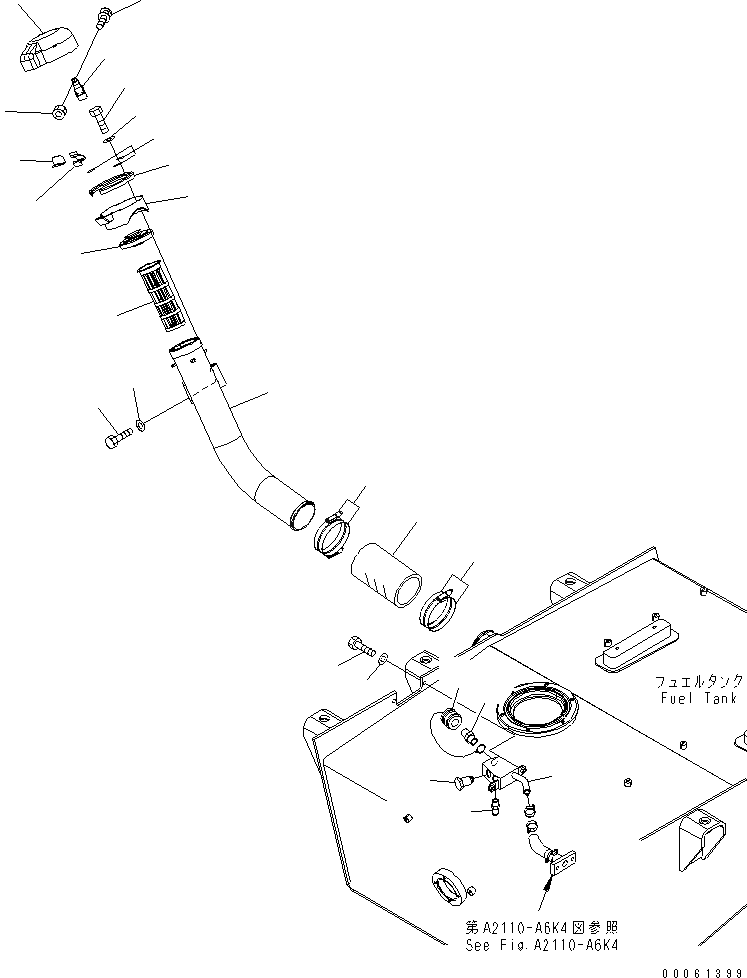 フュエルタンク
Fuel Tank

第A2110-A6K4図参照
See Fig.A2110-A6K4

00061399