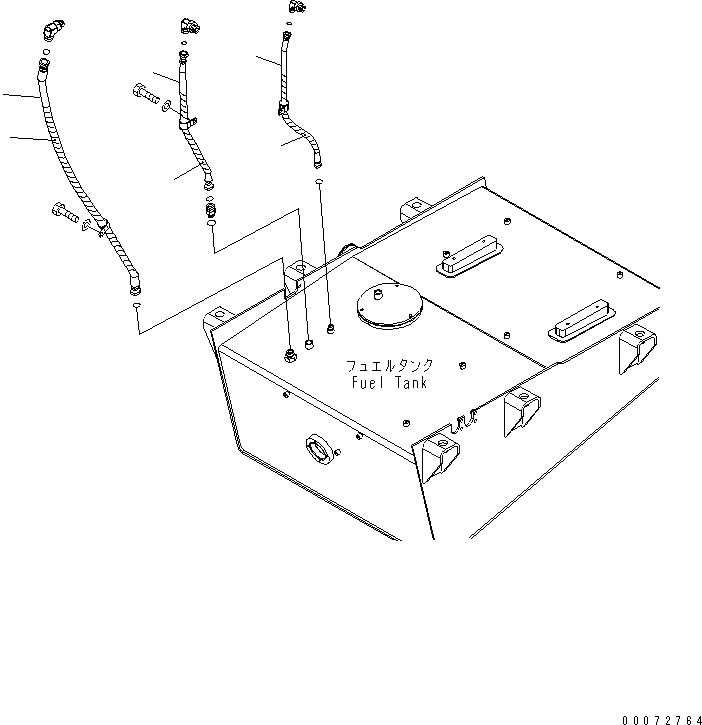 フュエルタンク
Fuel Tank

00072764