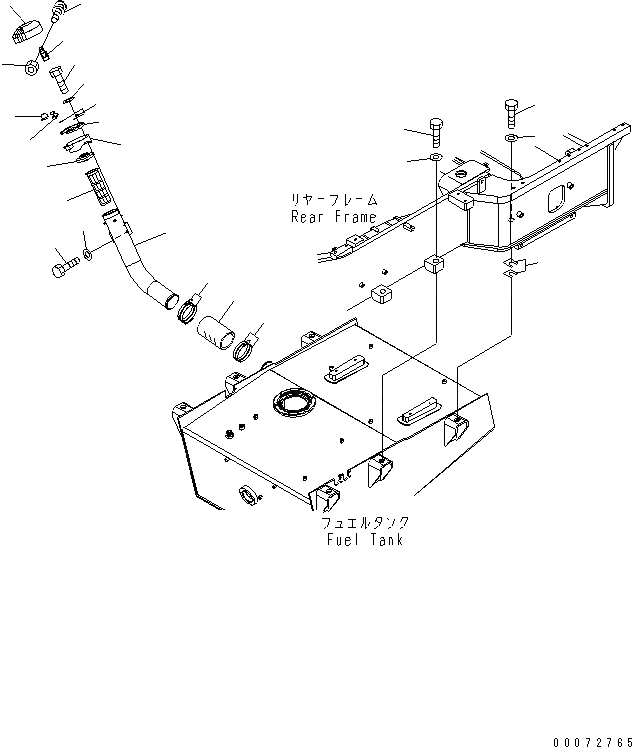 リヤーフレーム
Rear Frame

フュエルタンク
Fuel Tank

00072765