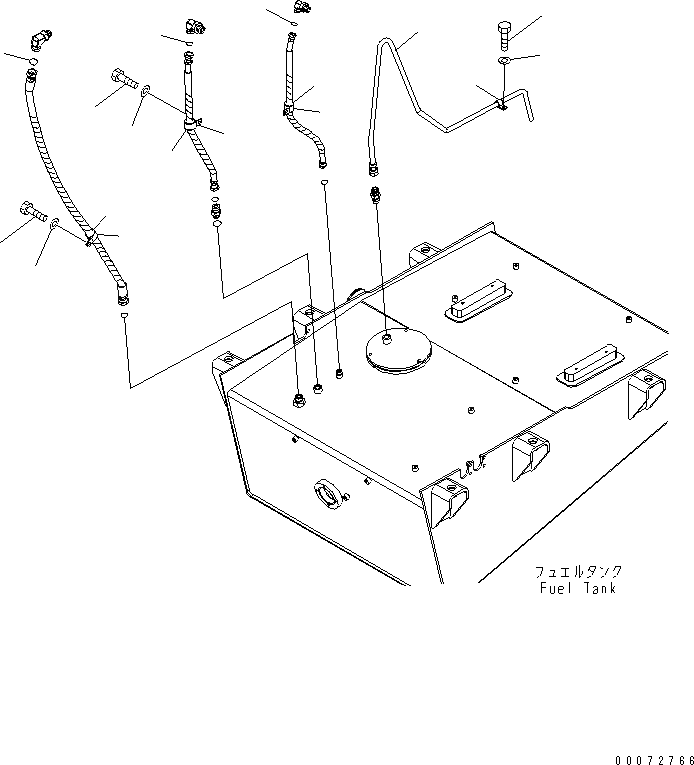 フュエルタンク
Fuel Tank

00072766