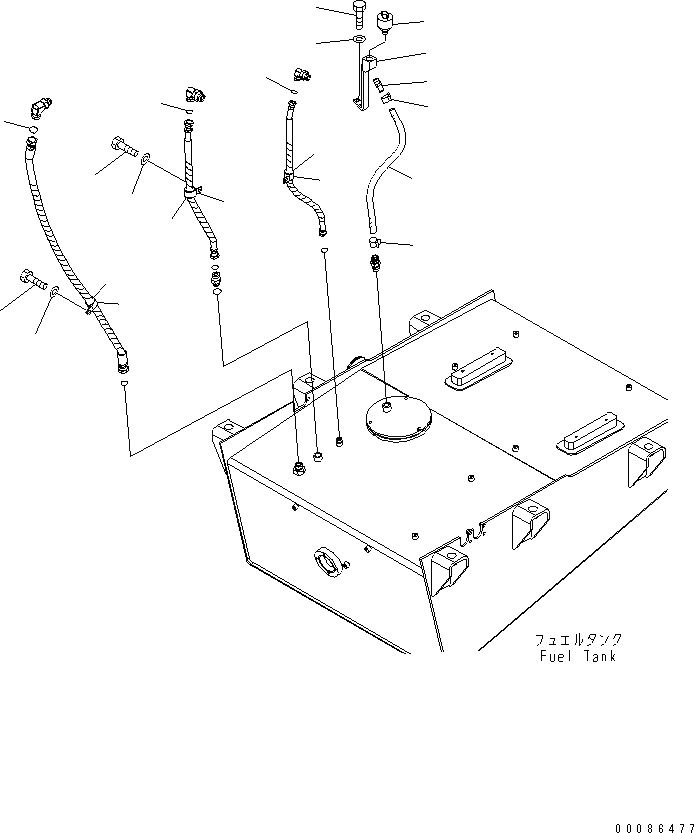 フュエルタンク
Fuel Tank

00086477