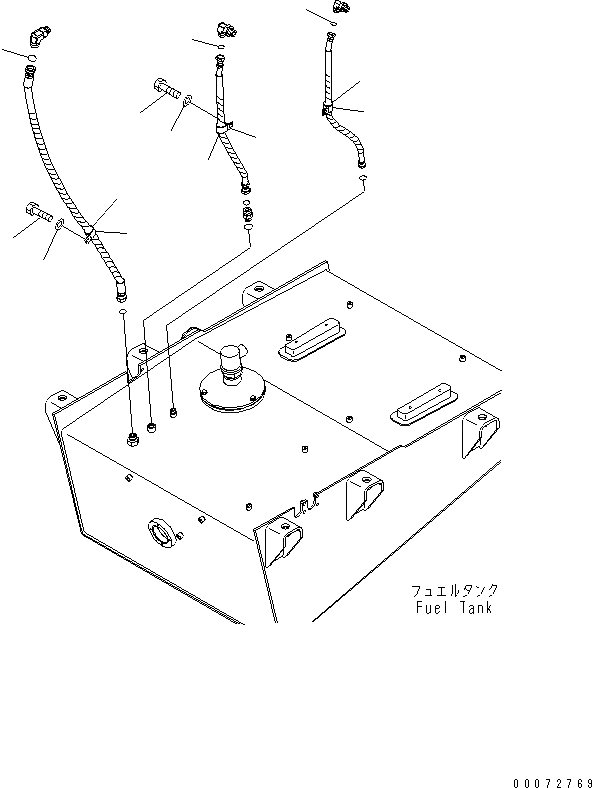 フュエルタンク
Fuel Tank

00072769