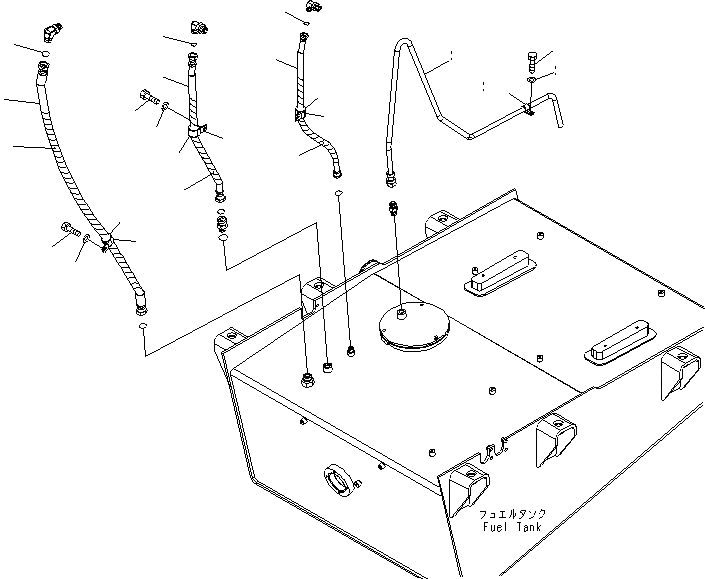 フュエルタンク
Fuel Tank